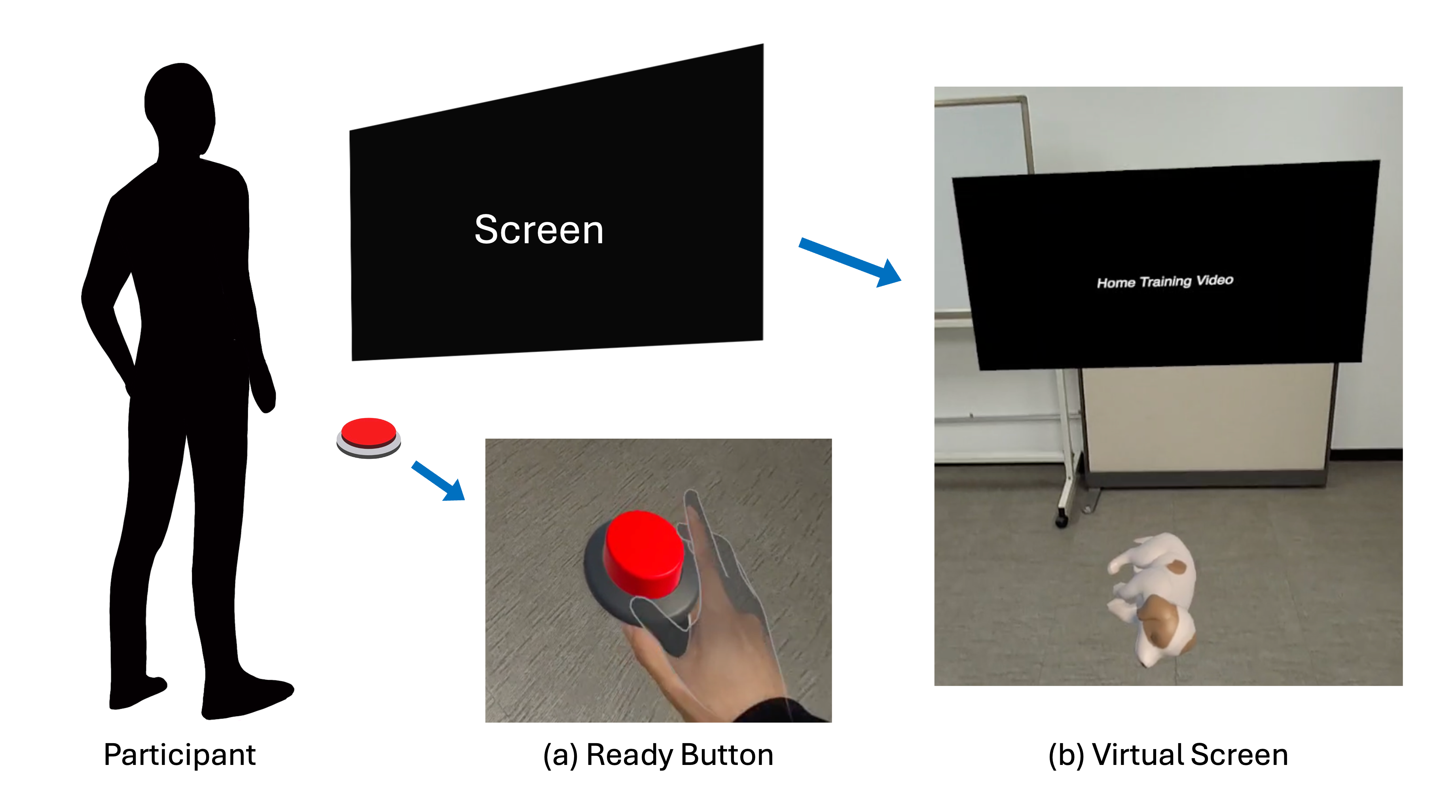 Screen

Home Training Video

Participant

(a) Ready Button

(b) Virtual Screen